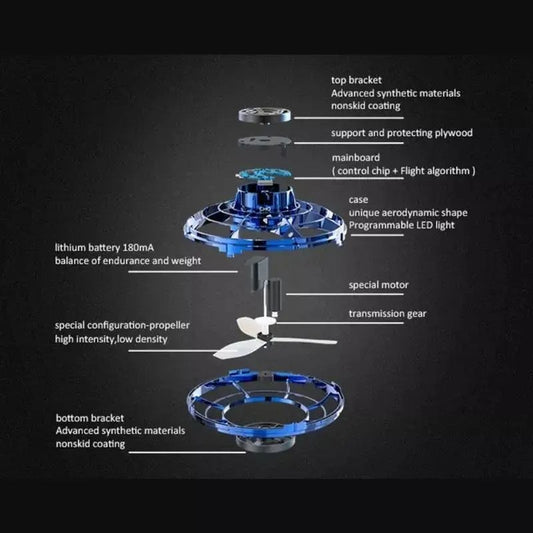 top bracket
Advanced synthetic materials
nonskid coating

support and protecting plywood

mainboard
( control chip + Flight algorithm )

case
unique aerodynamic shape
Programmable LED light

lithium battery 180mA
balance of endurance and weight

special motor

transmission gear

special configuration-propeller
high intensity,low density

bottom bracket
Advanced synthetic materials
nonskid coating